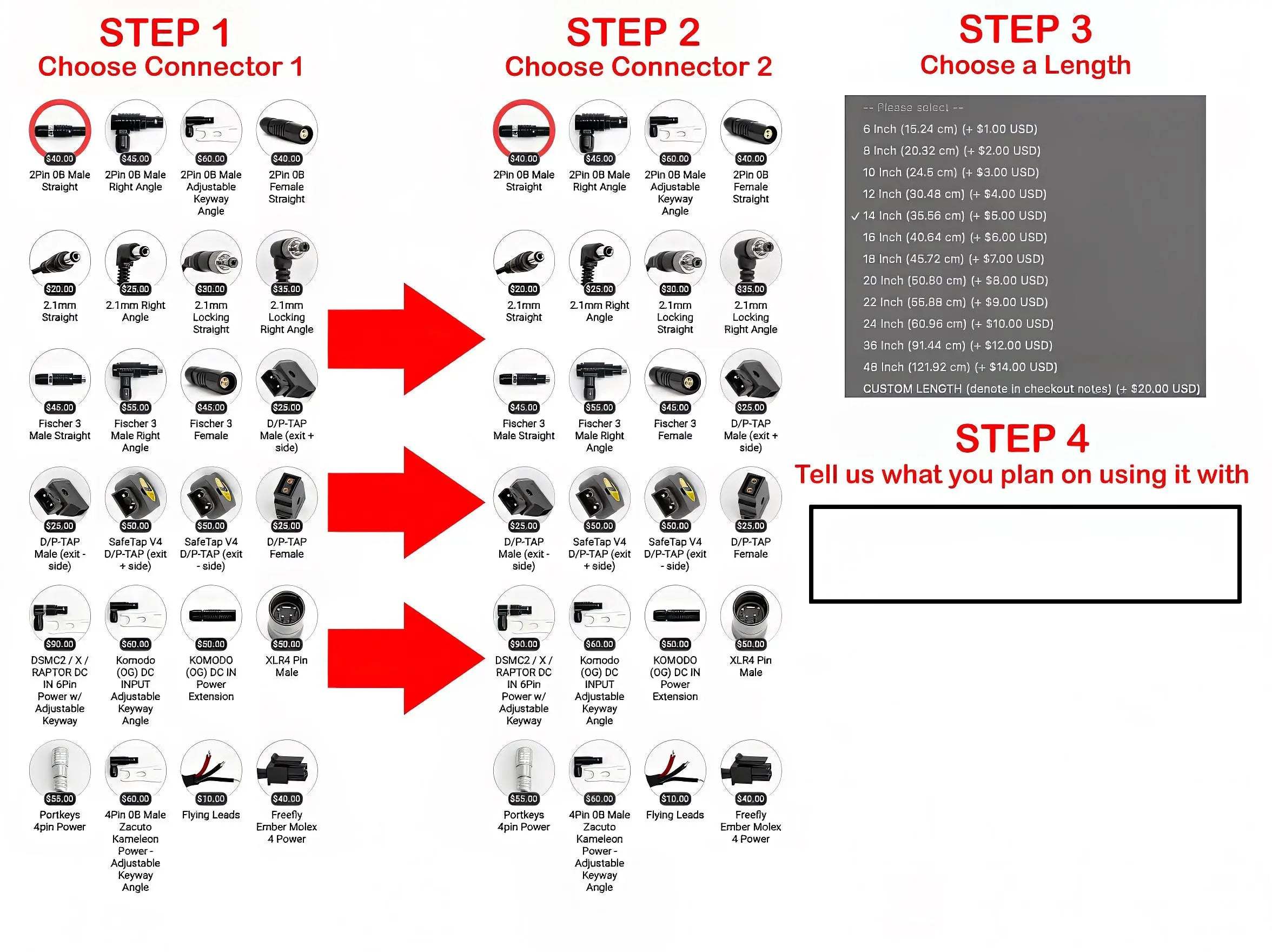 STEP 1
Choose Connector 1

$40.00
2Pin 0B Male Straight

$45.00
2Pin 0B Male Right Angle

$60.00
2Pin 0B Male Adjustable Keyway Angle

$40.00
2Pin 0B Female Straight

$20.00
2.1mm Straight

$25.00
2.1mm Right Angle

$30.00
2.1mm Locking Straight

$35.00
2.1mm Locking Right Angle

$45.00
Fischer 3 Male Straight

$55.00
Fischer 3 Male Right Angle

$45.00
Fischer 3 Female

$25.00
D/P-TAP Male (exit + side)

$25.00
D/P-TAP Male (exit - side)

$50.00
SafeTap V4 D/P-TAP (exit + side)

$50.00
SafeTap V4 D/P-TAP (exit - side)

$25.00
D/P-TAP Female

$90.00
DSMC2 / X / RAPTOR DC IN 6Pin Power w/ Adjustable Keyway

$60.00
Komodo (OG) DC INPUT Adjustable Keyway Angle

$50.00
KOMODO (OG) DC IN Power Extension

$50.00
XLR4 Pin Male

$55.00
Portkeys 4pin Power

$60.00
4Pin 0B Male Zacuto Kameleon Power - Adjustable Keyway Angle

$10.00
Flying Leads

$40.00
Freefly Ember Molex 4 Power

STEP 2
Choose Connector 2

$40.00
2Pin 0B Male Straight

$45.00
2Pin 0B Male Right Angle

$60.00
2Pin 0B Male Adjustable Keyway Angle

$40.00
2Pin 0B Female Straight

$20.00
2.1mm Straight

$25.00
2.1mm Right Angle

$30.00
2.1mm Locking Straight

$35.00
2.1mm Locking Right Angle

$45.00
Fischer 3 Male Straight

$55.00
Fischer 3 Male Right Angle

$45.00
Fischer 3 Female

$25.00
D/P-TAP Male (exit + side)

$25.00
D/P-TAP Male (exit - side)

$50.00
SafeTap V4 D/P-TAP (exit + side)

$50.00
SafeTap V4 D/P-TAP (exit - side)

$25.00
D/P-TAP Female

$90.00
DSMC2 / X / RAPTOR DC IN 6Pin Power w/ Adjustable Keyway

$60.00
Komodo (OG) DC INPUT Adjustable Keyway Angle

$50.00
KOMODO (OG) DC IN Power Extension

$50.00
XLR4 Pin Male

$55.00
Portkeys 4pin Power

$60.00
4Pin 0B Male Zacuto Kameleon Power - Adjustable Keyway Angle

$10.00
Flying Leads

$40.00
Freefly Ember Molex 4 Power

STEP 3
Choose a Length

-- Please select --
6 Inch (15.24 cm) (+ $1.00 USD)
8 Inch (20.32 cm) (+ $2.00 USD)
10 Inch (24.5 cm) (+ $3.00 USD)
12 Inch (30.48 cm) (+ $4.00 USD)
✓ 14 Inch (35.56 cm) (+ $5.00 USD)
16 Inch (40.64 cm) (+ $6.00 USD)
18 Inch (45.72 cm) (+ $7.00 USD)
20 Inch (50.80 cm) (+ $8.00 USD)
22 Inch (55.88 cm) (+ $9.00 USD)
24 Inch (60.96 cm) (+ $10.00 USD)
36 Inch (91.44 cm) (+ $12.00 USD)
48 Inch (121.92 cm) (+ $14.00 USD)
CUSTOM LENGTH (denote in checkout notes) (+ $20.00 USD)

STEP 4
Tell us what you plan on using it with